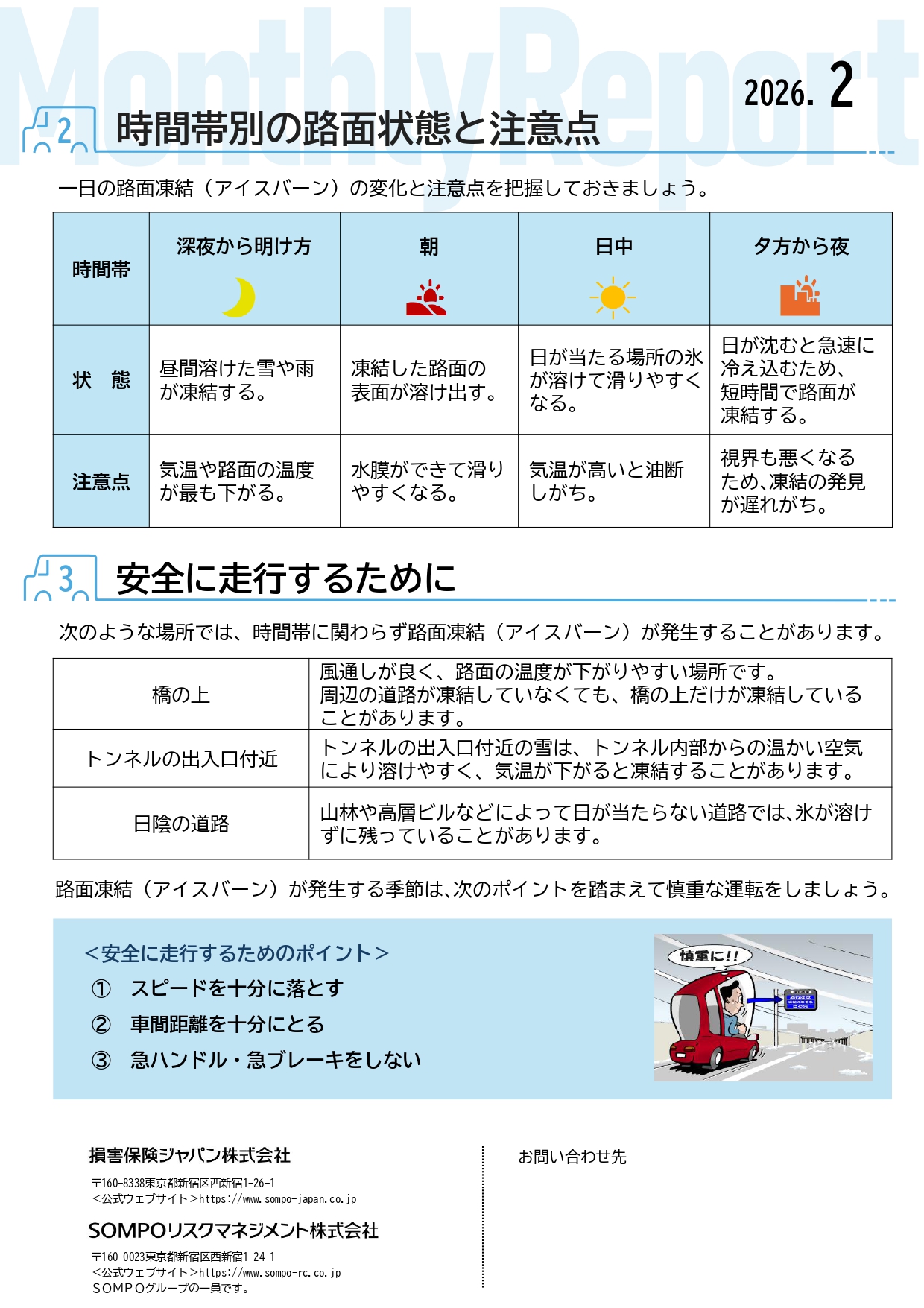 MonthlyReport

2026. 2

2 時間帯別の路面状態と注意点

一日の路面凍結（アイスバーン）の変化と注意点を把握しておきましょう。

| 時間帯 | 深夜から明け方 | 朝 | 日中 | 夕方から夜 |
|---|---|---|---|---|
| 状　態 | 昼間溶けた雪や雨が凍結する。 | 凍結した路面の表面が溶け出す。 | 日が当たる場所の氷が溶けて滑りやすくなる。 | 日が沈むと急速に冷え込むため、短時間で路面が凍結する。 |
| 注意点 | 気温や路面の温度が最も下がる。 | 水膜ができて滑りやすくなる。 | 気温が高いと油断しがち。 | 視界も悪くなるため、凍結の発見が遅れがち。 |

3 安全に走行するために

次のような場所では、時間帯に関わらず路面凍結（アイスバーン）が発生することがあります。

| 橋の上 | 風通しが良く、路面の温度が下がりやすい場所です。周辺の道路が凍結していなくても、橋の上だけが凍結していることがあります。 |
|---|---|
| トンネルの出入口付近 | トンネルの出入口付近の雪は、トンネル内部からの温かい空気により溶けやすく、気温が下がると凍結することがあります。 |
| 日陰の道路 | 山林や高層ビルなどによって日が当たらない道路では、氷が溶けずに残っていることがあります。 |

路面凍結（アイスバーン）が発生する季節は、次のポイントを踏まえて慎重な運転をしましょう。

＜安全に走行するためのポイント＞
① スピードを十分に落とす
② 車間距離を十分にとる
③ 急ハンドル・急ブレーキをしない

慎重に!!

損害保険ジャパン株式会社
〒160-8338東京都新宿区西新宿1-26-1
＜公式ウェブサイト＞https://www.sompo-japan.co.jp

SOMPOリスクマネジメント株式会社
〒160-0023東京都新宿区西新宿1-24-1
＜公式ウェブサイト＞https://www.sompo-rc.co.jp
SOMPOグループの一員です。

お問い合わせ先